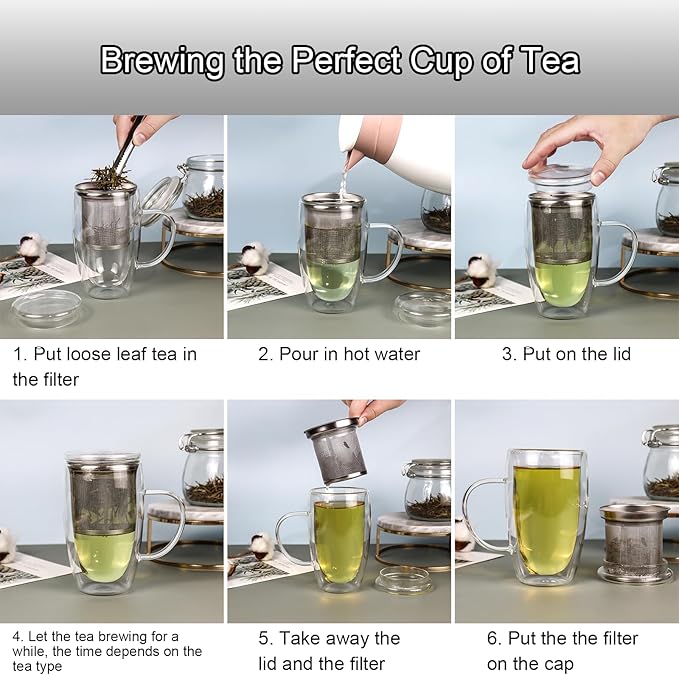 Brewing the Perfect Cup of Tea

1. Put loose leaf tea in the filter

2. Pour in hot water

3. Put on the lid

4. Let the tea brewing for a while, the time depends on the tea type

5. Take away the lid and the filter

6. Put the the filter on the cap