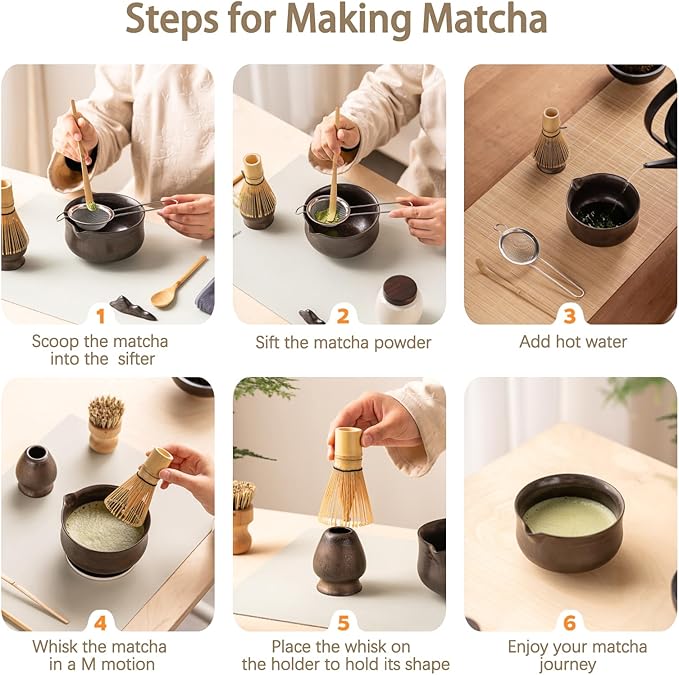 Steps for Making Matcha

1
Scoop the matcha into the sifter

2
Sift the matcha powder

3
Add hot water

4
Whisk the matcha in a M motion

5
Place the whisk on the holder to hold its shape

6
Enjoy your matcha journey