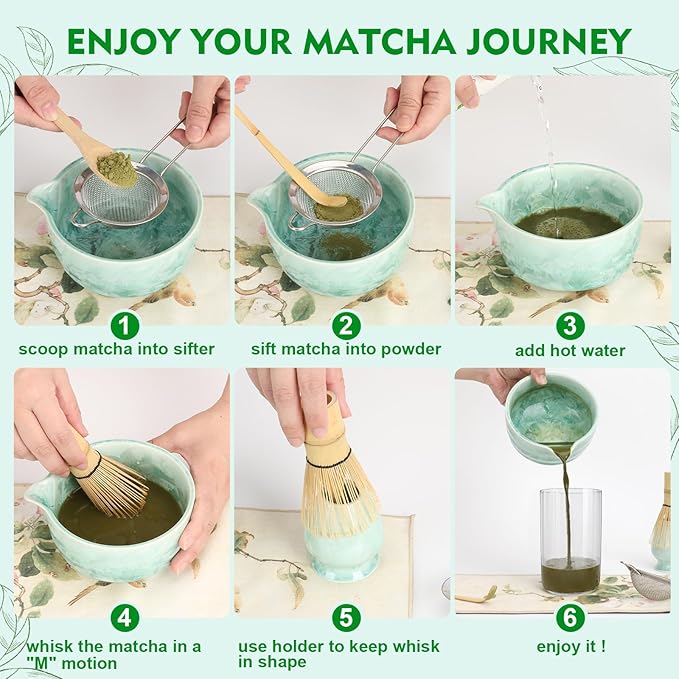 ENJOY YOUR MATCHA JOURNEY

1
scoop matcha into sifter

2
sift matcha into powder

3
add hot water

4
whisk the matcha in a "M" motion

5
use holder to keep whisk in shape

6
enjoy it !