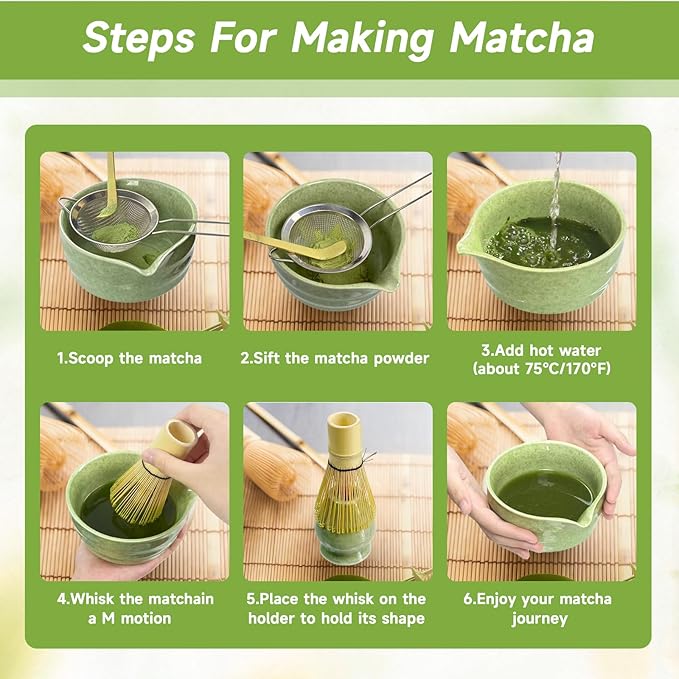 Steps For Making Matcha

1.Scoop the matcha

2.Sift the matcha powder

3.Add hot water (about 75°C/170°F)

4.Whisk the matchain a M motion

5.Place the whisk on the holder to hold its shape

6.Enjoy your matcha journey