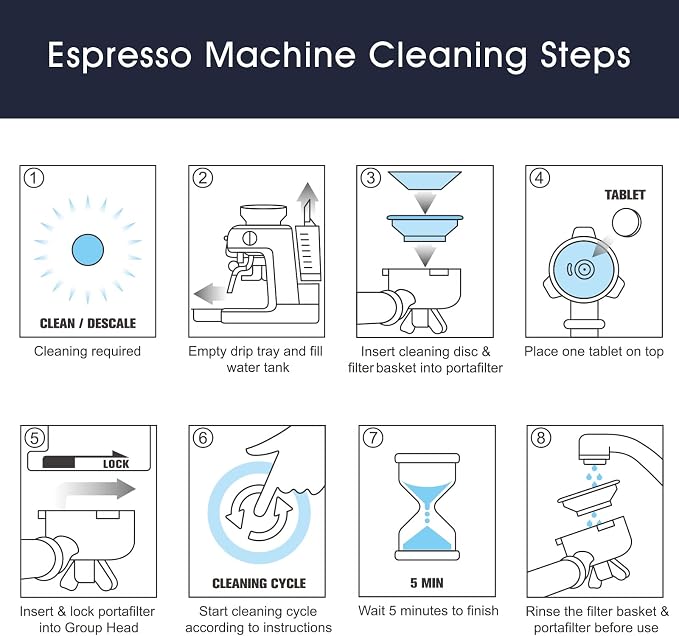 Espresso Machine Cleaning Steps

1
CLEAN / DESCALE
Cleaning required

2
Empty drip tray and fill water tank

3
Insert cleaning disc & filter basket into portafilter

4
TABLET
Place one tablet on top

5
LOCK
Insert & lock portafilter into Group Head

6
CLEANING CYCLE
Start cleaning cycle according to instructions

7
5 MIN
Wait 5 minutes to finish

8
Rinse the filter basket & portafilter before use