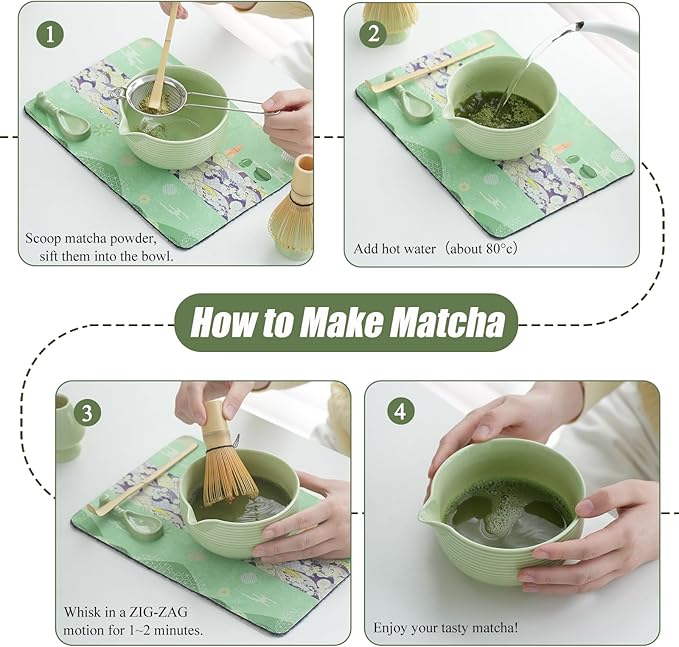 1

Scoop matcha powder, sift them into the bowl.

2

Add hot water（about 80°c）

How to Make Matcha

3

Whisk in a ZIG-ZAG motion for 1~2 minutes.

4

Enjoy your tasty matcha!