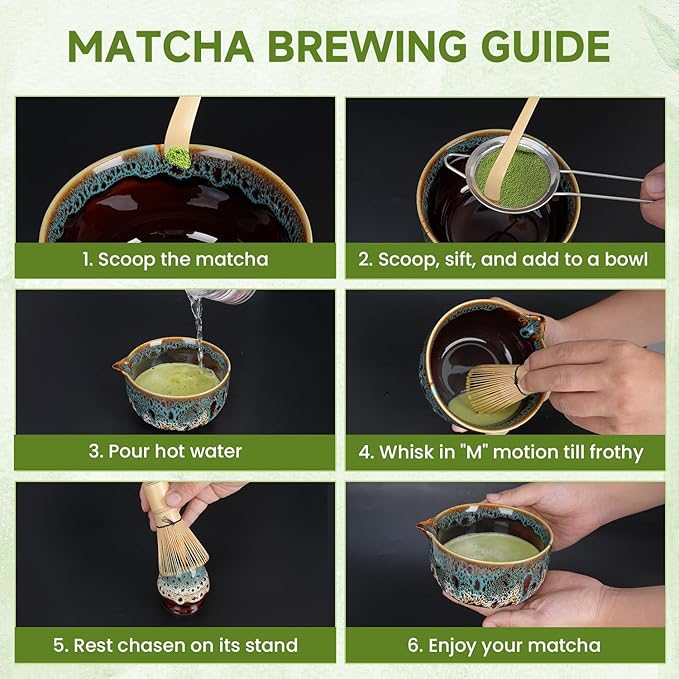 MATCHA BREWING GUIDE

1. Scoop the matcha

2. Scoop, sift, and add to a bowl

3. Pour hot water

4. Whisk in "M" motion till frothy

5. Rest chasen on its stand

6. Enjoy your matcha