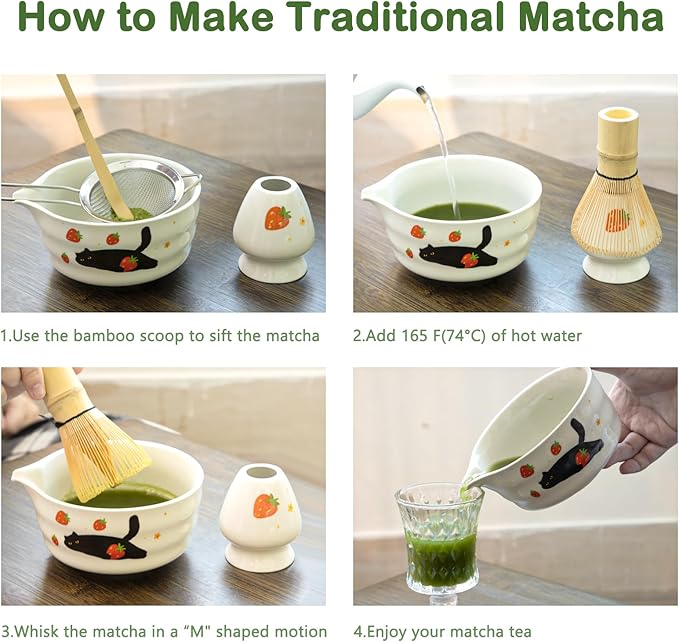 How to Make Traditional Matcha

1.Use the bamboo scoop to sift the matcha

2.Add 165 F(74°C) of hot water

3.Whisk the matcha in a "M" shaped motion

4.Enjoy your matcha tea