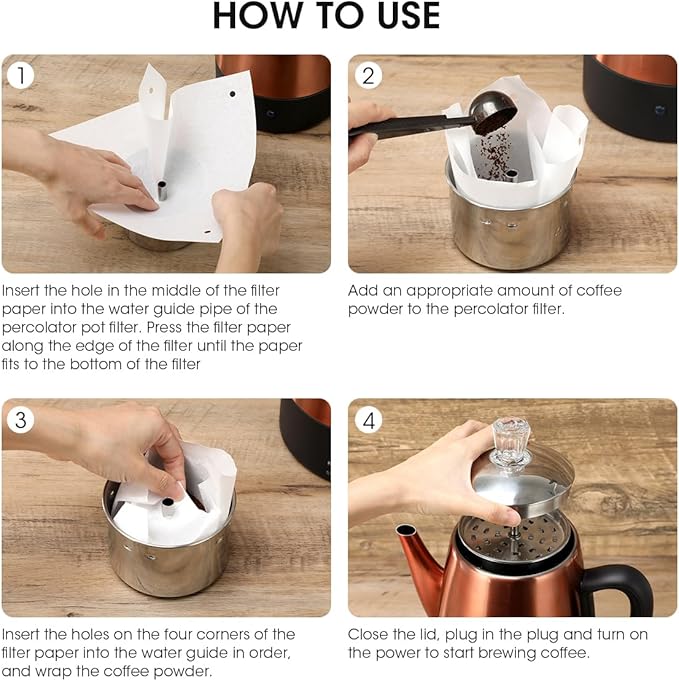 HOW TO USE

1

Insert the hole in the middle of the filter paper into the water guide pipe of the percolator pot filter. Press the filter paper along the edge of the filter until the paper fits to the bottom of the filter

2

Add an appropriate amount of coffee powder to the percolator filter.

3

Insert the holes on the four corners of the filter paper into the water guide in order, and wrap the coffee powder.

4

Close the lid, plug in the plug and turn on the power to start brewing coffee.