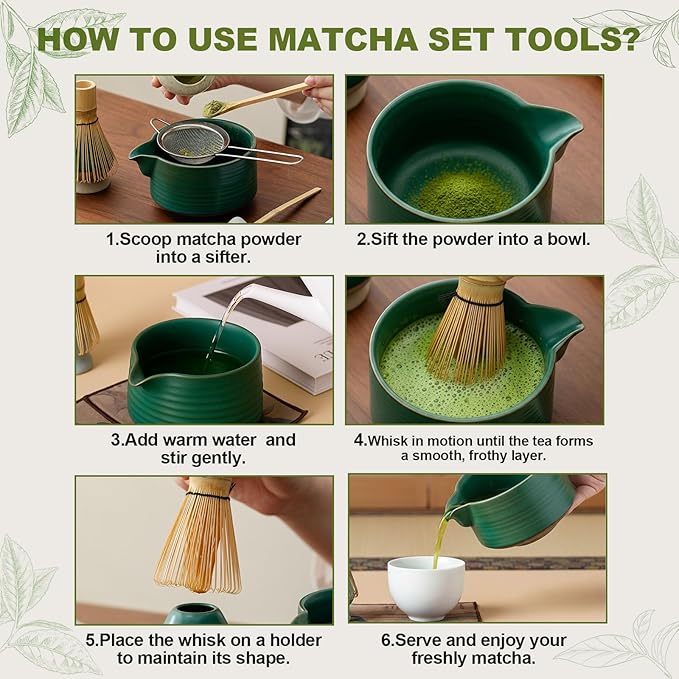 HOW TO USE MATCHA SET TOOLS?

1.Scoop matcha powder into a sifter.

2.Sift the powder into a bowl.

3.Add warm water and stir gently.

4.Whisk in motion until the tea forms a smooth, frothy layer.

5.Place the whisk on a holder to maintain its shape.

6.Serve and enjoy your freshly matcha.