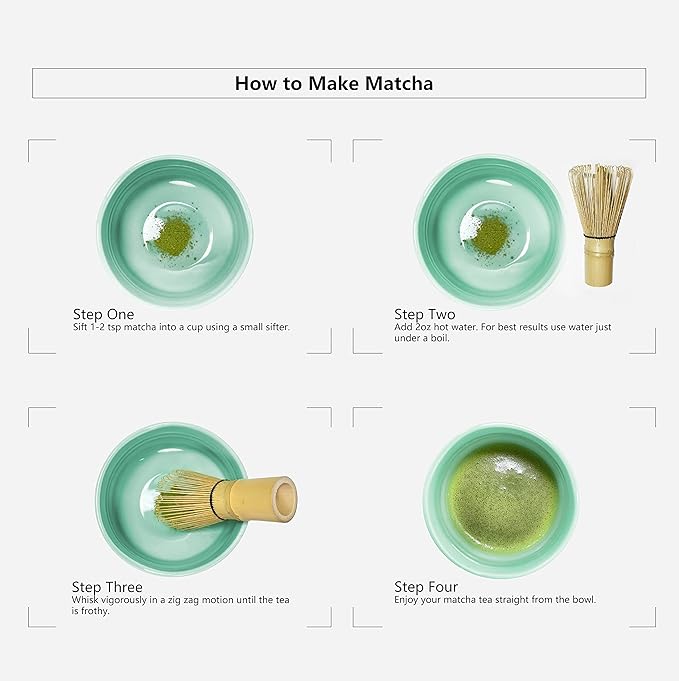 How to Make Matcha

Step One
Sift 1-2 tsp matcha into a cup using a small sifter.

Step Two
Add 2oz hot water. For best results use water just under a boil.

Step Three
Whisk vigorously in a zig zag motion until the tea is frothy.

Step Four
Enjoy your matcha tea straight from the bowl.