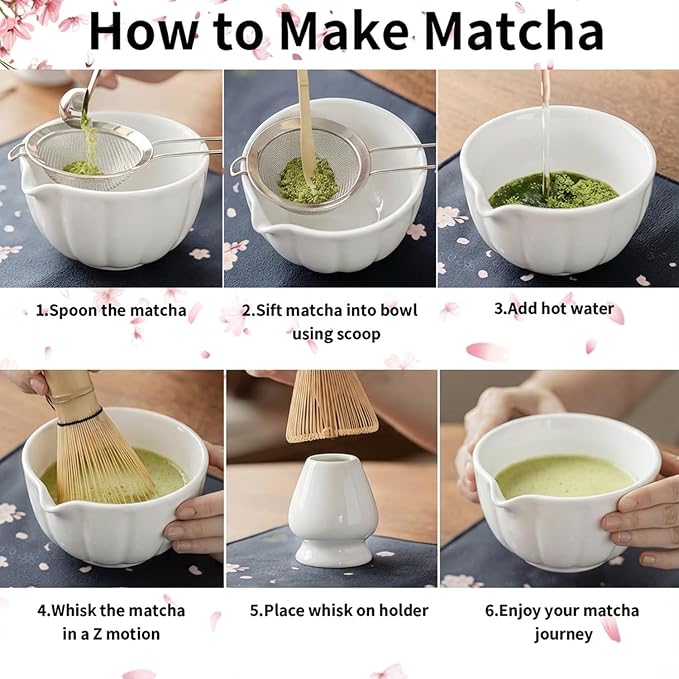 How to Make Matcha

1.Spoon the matcha

2.Sift matcha into bowl using scoop

3.Add hot water

4.Whisk the matcha in a Z motion

5.Place whisk on holder

6.Enjoy your matcha journey