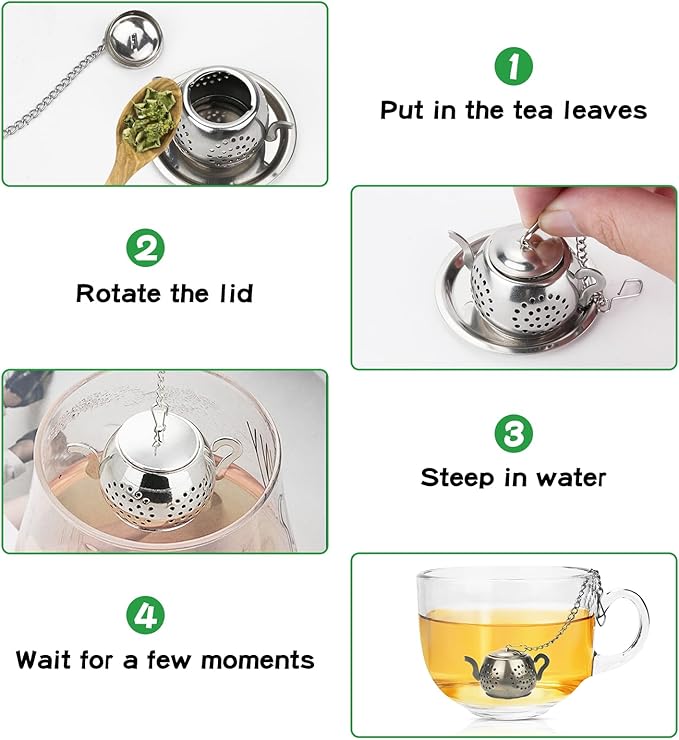 1
Put in the tea leaves

2
Rotate the lid

3
Steep in water

4
Wait for a few moments