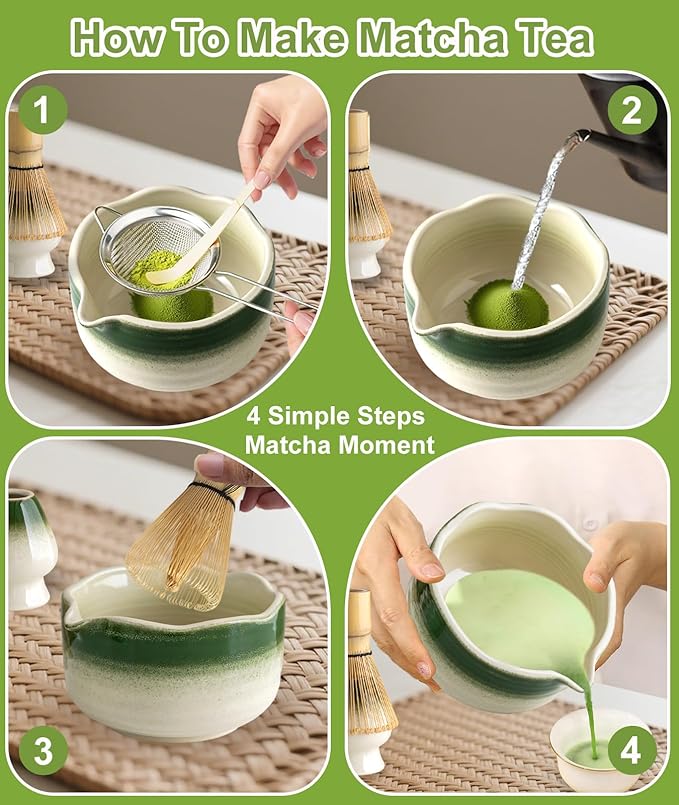 How To Make Matcha Tea

1

2

4 Simple Steps
Matcha Moment

3

4