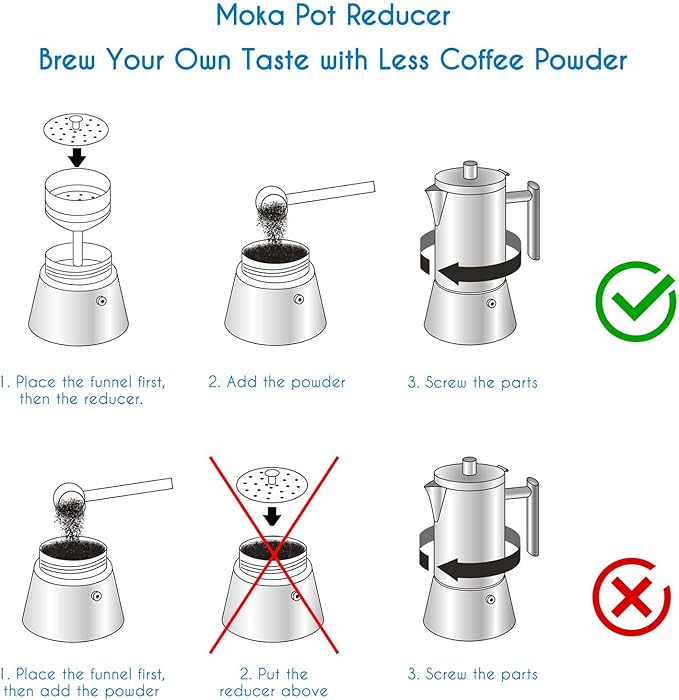 Moka Pot Reducer

Brew Your Own Taste with Less Coffee Powder

1. Place the funnel first, then the reducer.

2. Add the powder

3. Screw the parts

1. Place the funnel first, then add the powder

2. Put the reducer above

3. Screw the parts