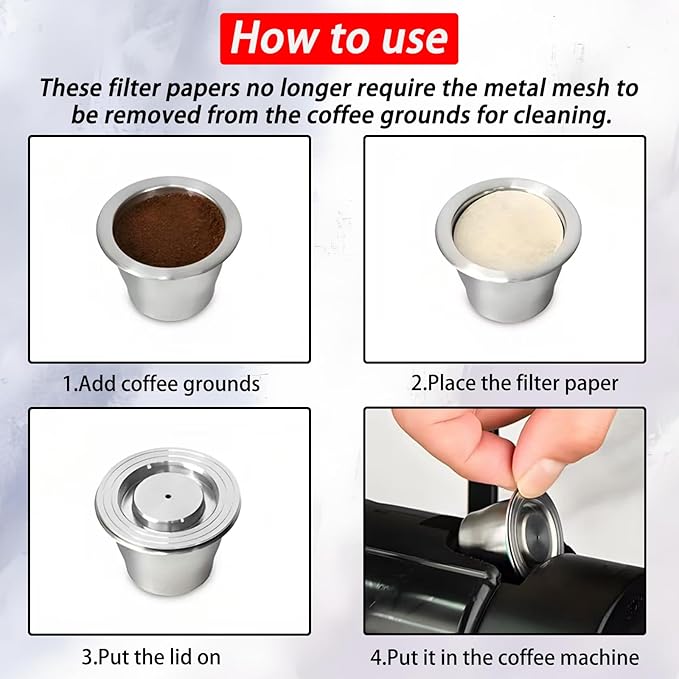 How to use

These filter papers no longer require the metal mesh to be removed from the coffee grounds for cleaning.

1.Add coffee grounds

2.Place the filter paper

3.Put the lid on

4.Put it in the coffee machine