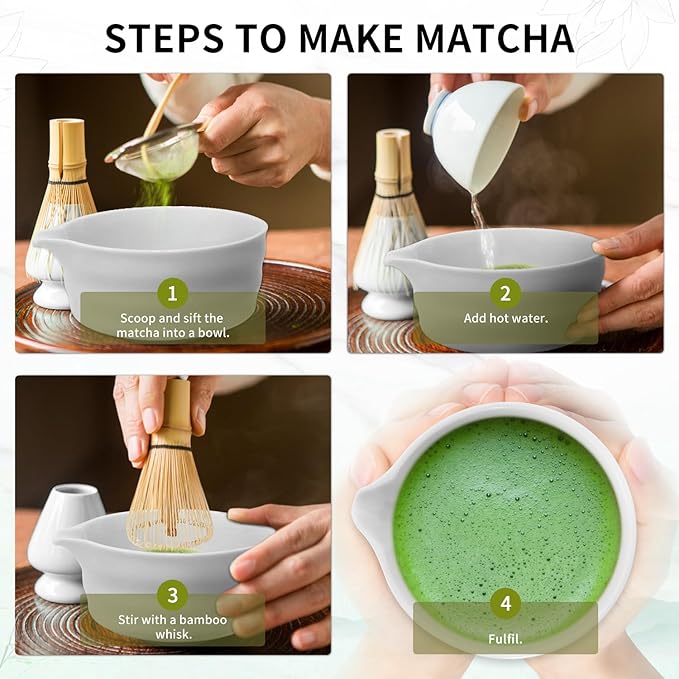 STEPS TO MAKE MATCHA

1
Scoop and sift the matcha into a bowl.

2
Add hot water.

3
Stir with a bamboo whisk.

4
Fulfil.