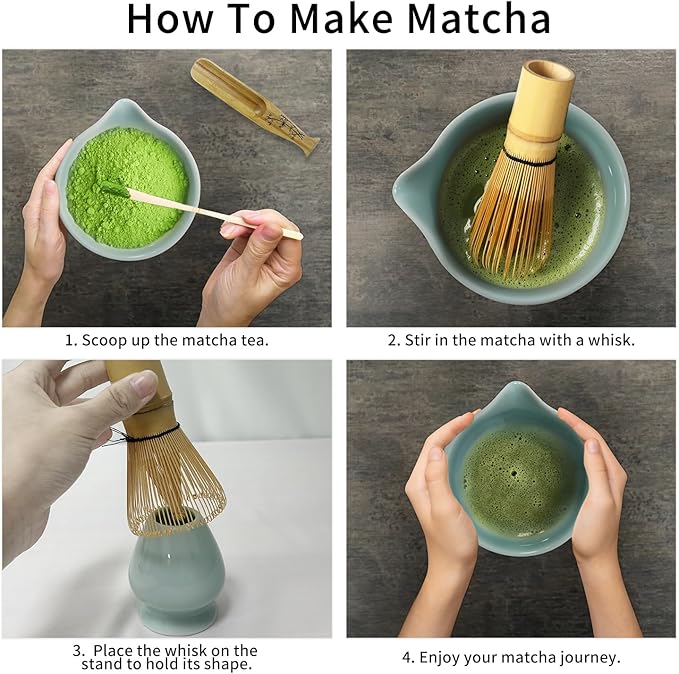 How To Make Matcha

1. Scoop up the matcha tea.

2. Stir in the matcha with a whisk.

3. Place the whisk on the stand to hold its shape.

4. Enjoy your matcha journey.