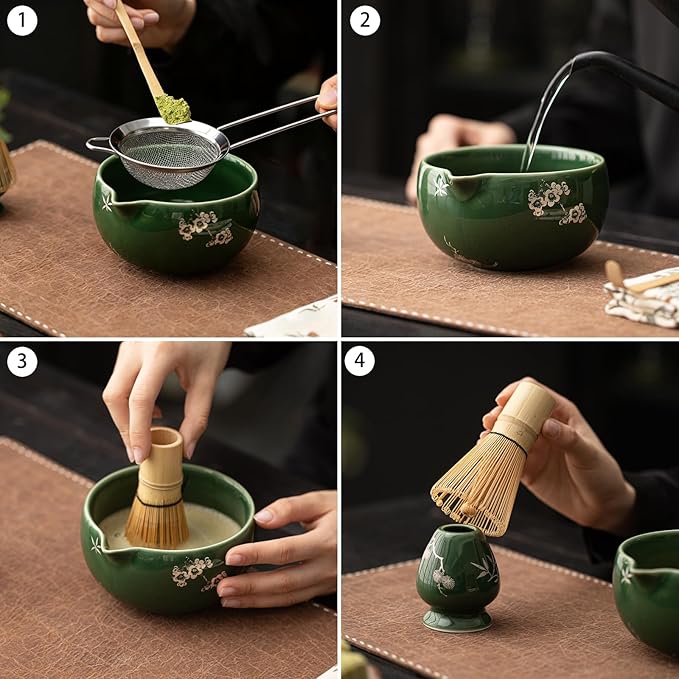 1

2

3

4