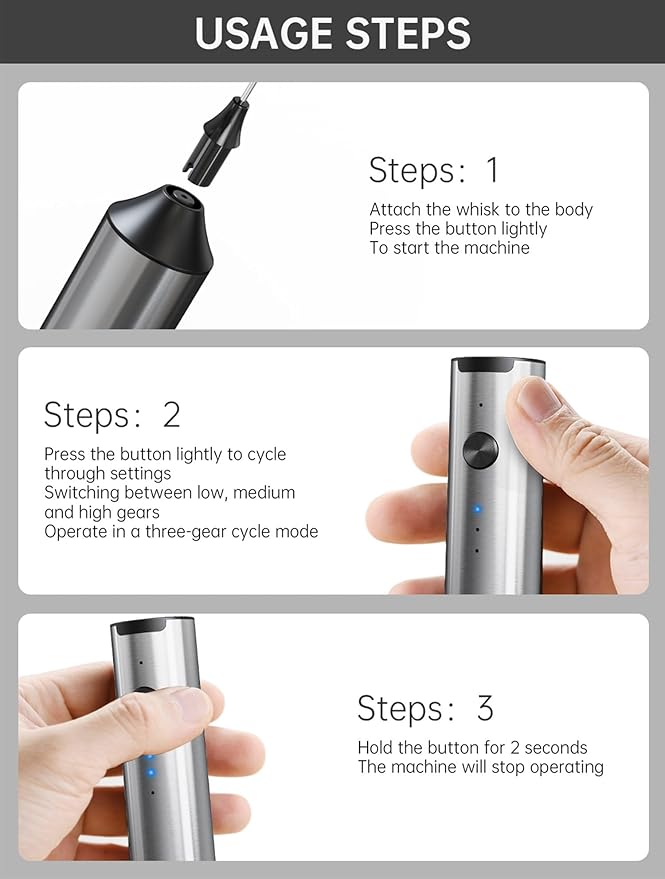 USAGE STEPS

Steps: 1

Attach the whisk to the body
Press the button lightly
To start the machine

Steps: 2

Press the button lightly to cycle through settings
Switching between low, medium and high gears
Operate in a three-gear cycle mode

Steps: 3

Hold the button for 2 seconds
The machine will stop operating