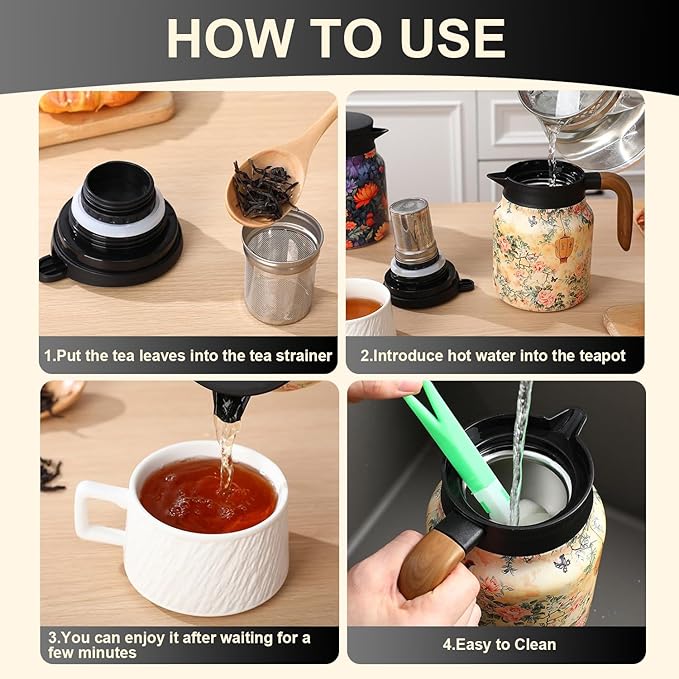 HOW TO USE

1.Put the tea leaves into the tea strainer

2.Introduce hot water into the teapot

3.You can enjoy it after waiting for a few minutes

4.Easy to Clean