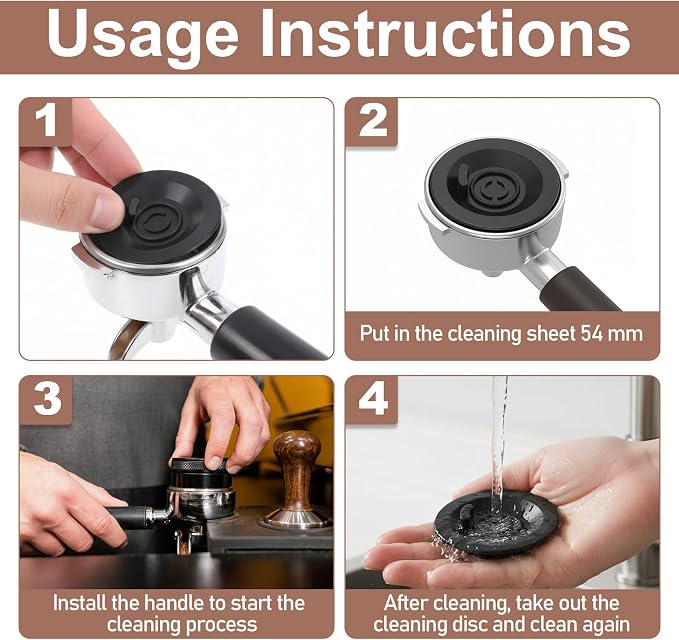 Usage Instructions

1

2

Put in the cleaning sheet 54 mm

3

Install the handle to start the cleaning process

4

After cleaning, take out the cleaning disc and clean again