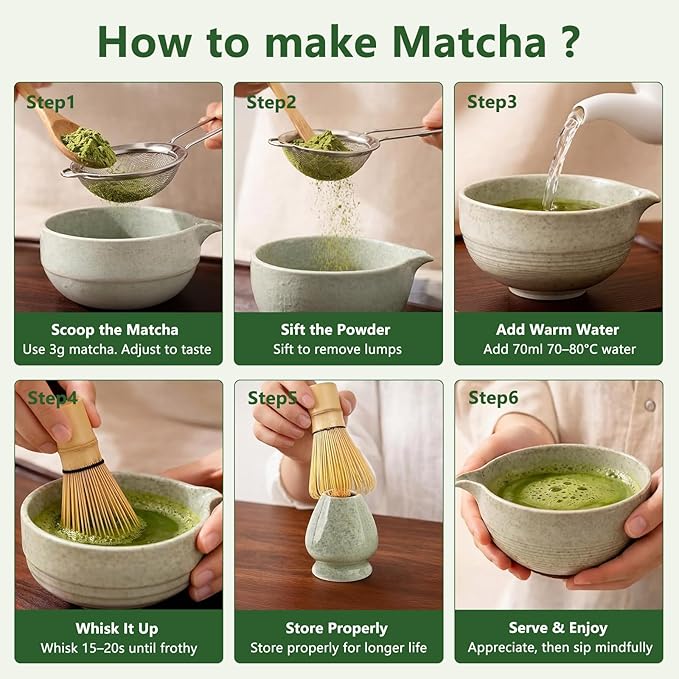 How to make Matcha ?

Step1

Scoop the Matcha
Use 3g matcha. Adjust to taste

Step2

Sift the Powder
Sift to remove lumps

Step3

Add Warm Water
Add 70ml 70–80°C water

Step4

Whisk It Up
Whisk 15–20s until frothy

Step5

Store Properly
Store properly for longer life

Step6

Serve & Enjoy
Appreciate, then sip mindfully