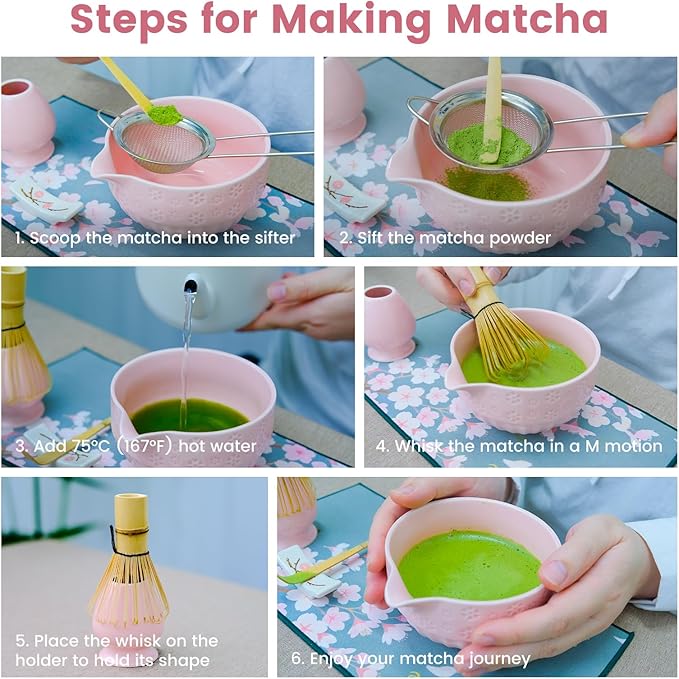 Steps for Making Matcha

1. Scoop the matcha into the sifter

2. Sift the matcha powder

3. Add 75°C (167°F) hot water

4. Whisk the matcha in a M motion

5. Place the whisk on the holder to hold its shape

6. Enjoy your matcha journey