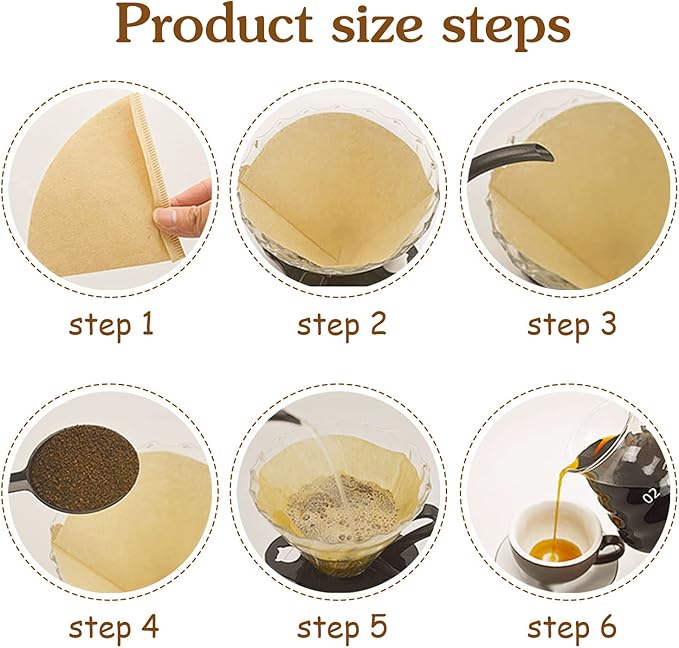 Product size steps

step 1

step 2

step 3

step 4

step 5

02

step 6