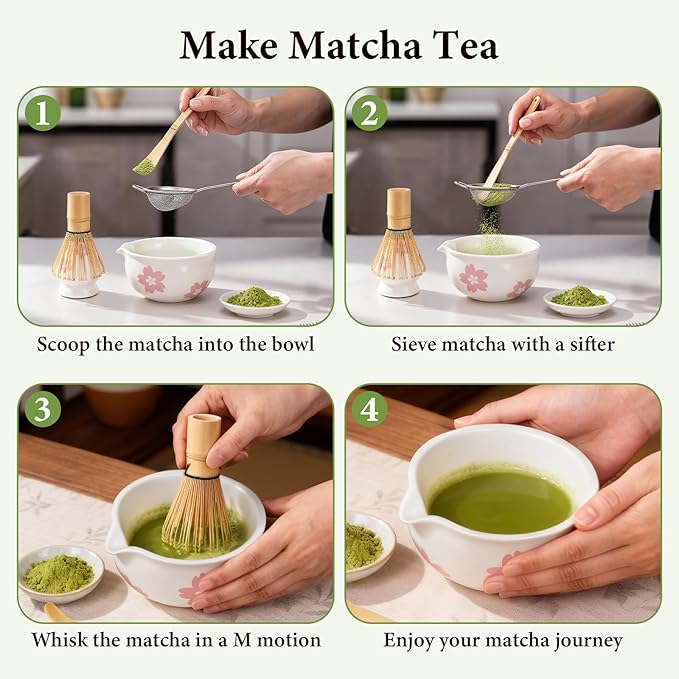 Make Matcha Tea

1

Scoop the matcha into the bowl

2

Sieve matcha with a sifter

3

Whisk the matcha in a M motion

4

Enjoy your matcha journey