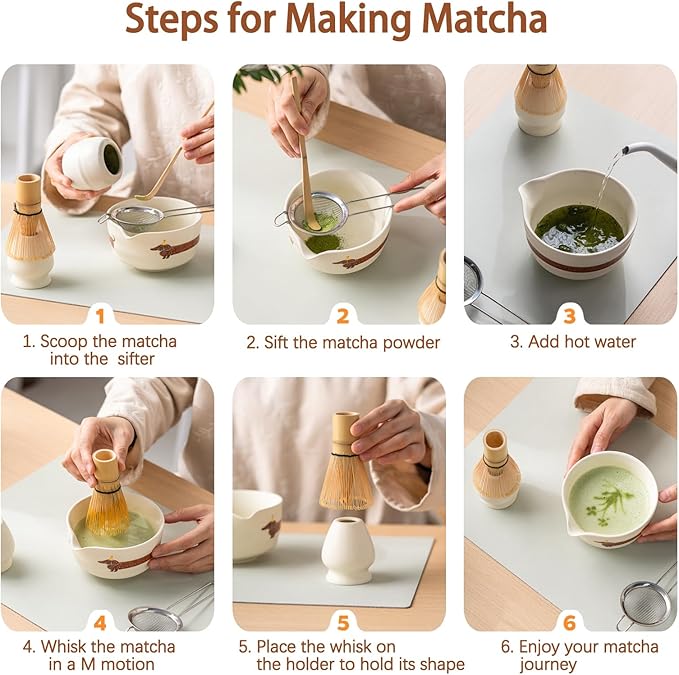 Steps for Making Matcha

1

1. Scoop the matcha into the sifter

2

2. Sift the matcha powder

3

3. Add hot water

4

4. Whisk the matcha in a M motion

5

5. Place the whisk on the holder to hold its shape

6

6. Enjoy your matcha journey