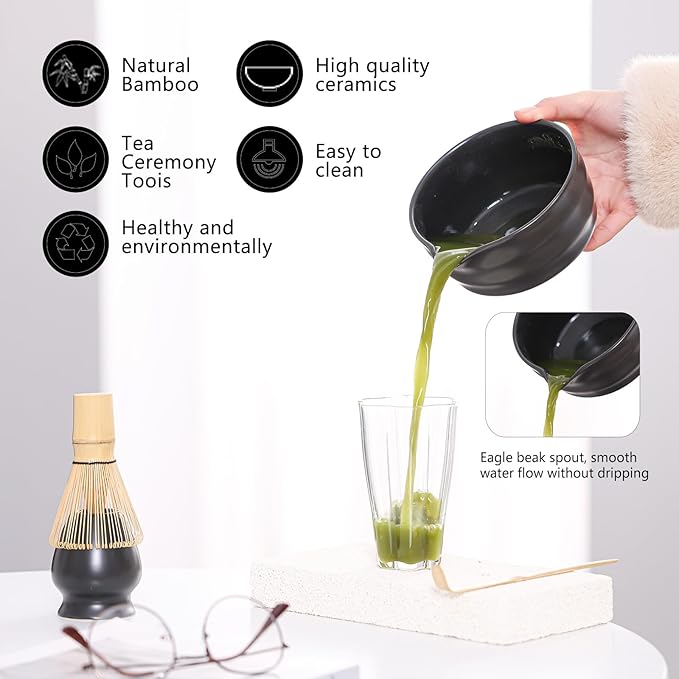 Natural Bamboo

High quality ceramics

Tea Ceremony Toois

Easy to clean

Healthy and environmentally

Eagle beak spout, smooth water flow without dripping