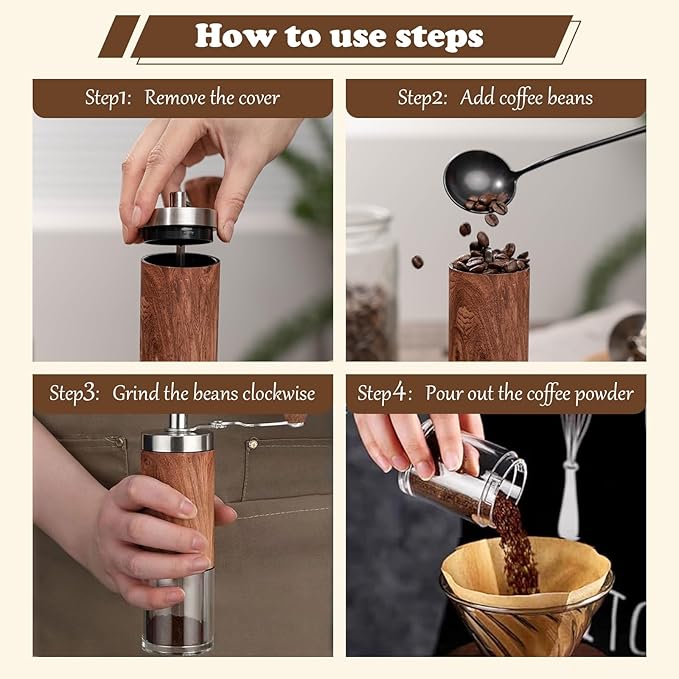 How to use steps

Step1: Remove the cover

Step2: Add coffee beans

Step3: Grind the beans clockwise

Step4: Pour out the coffee powder