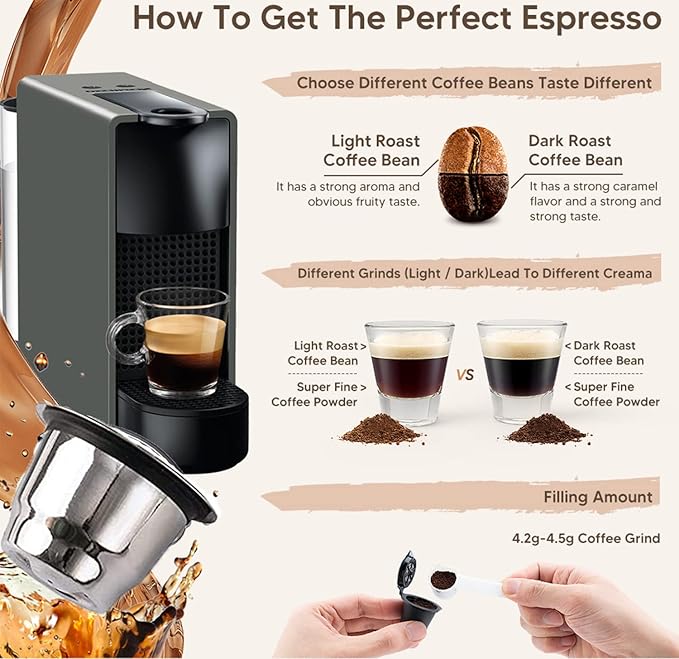 How To Get The Perfect Espresso

Choose Different Coffee Beans Taste Different

Light Roast Coffee Bean

It has a strong aroma and obvious fruity taste.

Dark Roast Coffee Bean

It has a strong caramel flavor and a strong and strong taste.

Different Grinds (Light / Dark)Lead To Different Creama

Light Roast > Coffee Bean

Super Fine > Coffee Powder

VS

< Dark Roast Coffee Bean

< Super Fine Coffee Powder

Filling Amount

4.2g-4.5g Coffee Grind