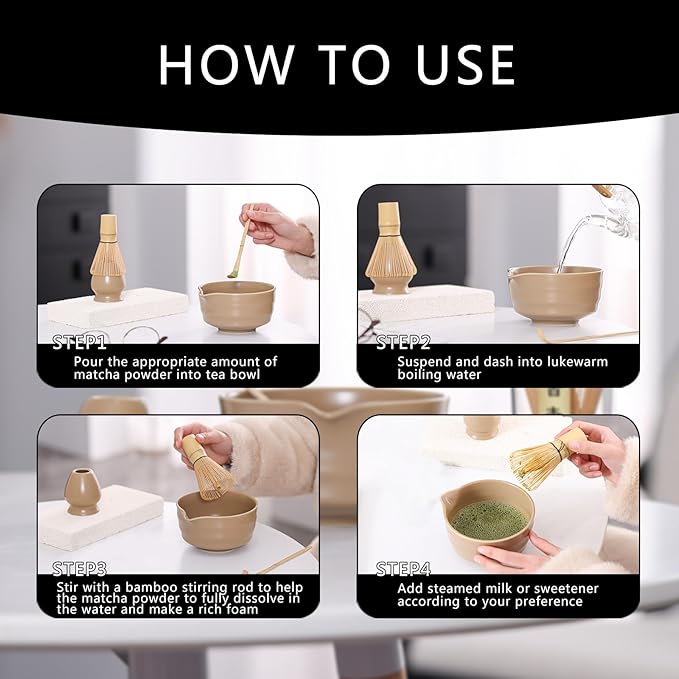 HOW TO USE

STEP1
Pour the appropriate amount of matcha powder into tea bowl

STEP2
Suspend and dash into lukewarm boiling water

STEP3
Stir with a bamboo stirring rod to help the matcha powder to fully dissolve in the water and make a rich foam

STEP4
Add steamed milk or sweetener according to your preference