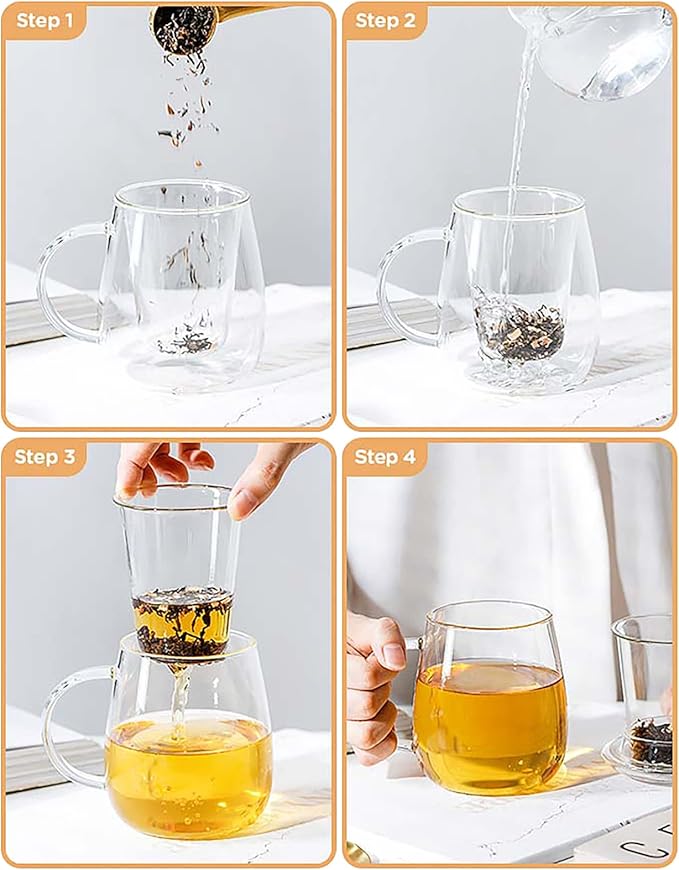 Step 1

Step 2

Step 3

Step 4