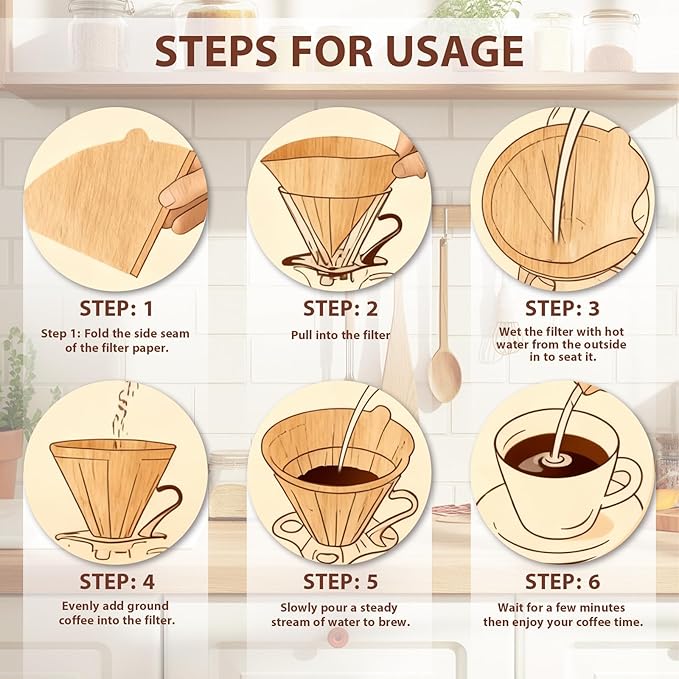 STEPS FOR USAGE

STEP: 1

Step 1: Fold the side seam of the filter paper.

STEP: 2

Pull into the filter

STEP: 3

Wet the filter with hot water from the outside in to seat it.

STEP: 4

Evenly add ground coffee into the filter.

STEP: 5

Slowly pour a steady stream of water to brew.

STEP: 6

Wait for a few minutes then enjoy your coffee time.