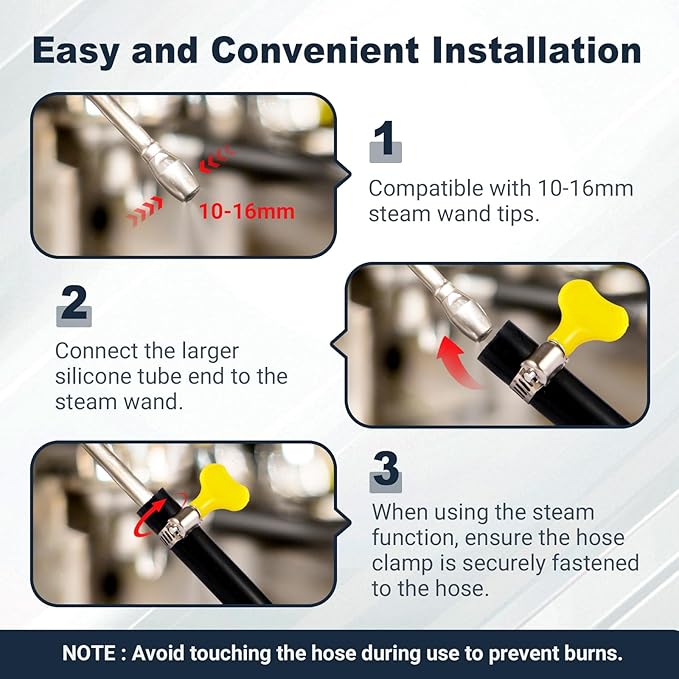 Easy and Convenient Installation

10-16mm

1

Compatible with 10-16mm steam wand tips.

2

Connect the larger silicone tube end to the steam wand.

3

When using the steam function, ensure the hose clamp is securely fastened to the hose.

NOTE : Avoid touching the hose during use to prevent burns.