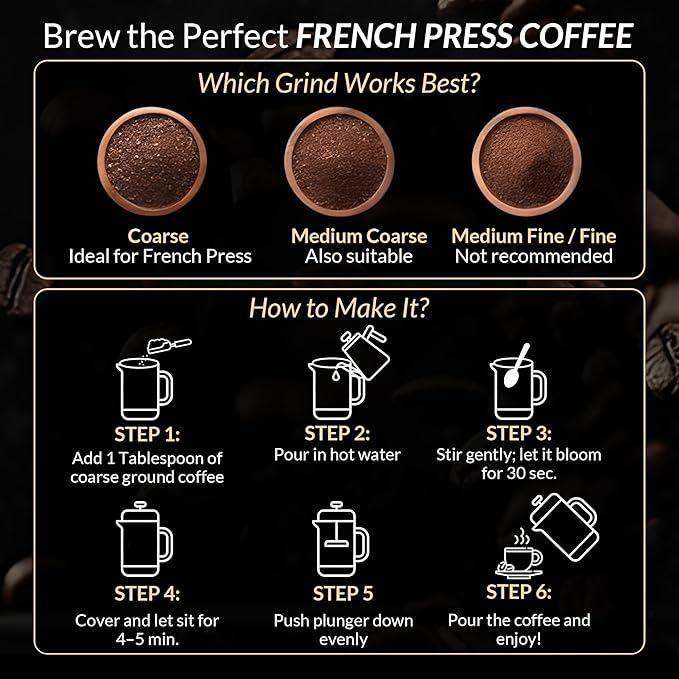 Brew the Perfect FRENCH PRESS COFFEE

Which Grind Works Best?

Coarse
Ideal for French Press

Medium Coarse
Also suitable

Medium Fine / Fine
Not recommended

How to Make It?

STEP 1:
Add 1 Tablespoon of coarse ground coffee

STEP 2:
Pour in hot water

STEP 3:
Stir gently; let it bloom for 30 sec.

STEP 4:
Cover and let sit for 4–5 min.

STEP 5
Push plunger down evenly

STEP 6:
Pour the coffee and enjoy!