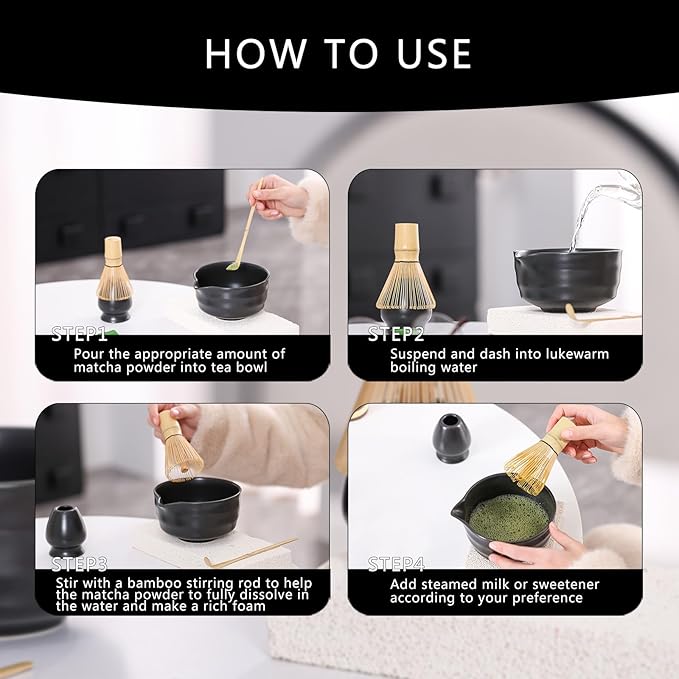 HOW TO USE

STEP1
Pour the appropriate amount of matcha powder into tea bowl

STEP2
Suspend and dash into lukewarm boiling water

STEP3
Stir with a bamboo stirring rod to help the matcha powder to fully dissolve in the water and make a rich foam

STEP4
Add steamed milk or sweetener according to your preference