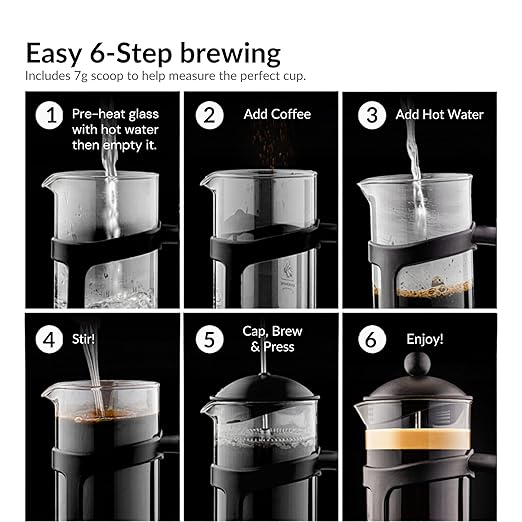 Easy 6-Step brewing
Includes 7g scoop to help measure the perfect cup.

1 Pre-heat glass with hot water then empty it.

2 Add Coffee

3 Add Hot Water

4 Stir!

5 Cap, Brew & Press

6 Enjoy!