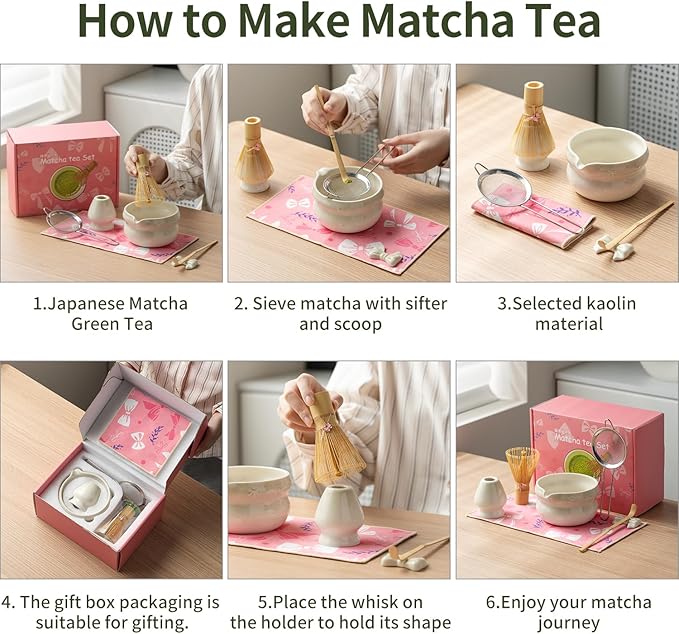 How to Make Matcha Tea

Matcha tea Set

1.Japanese Matcha Green Tea

2. Sieve matcha with sifter and scoop

3.Selected kaolin material

4. The gift box packaging is suitable for gifting.

5.Place the whisk on the holder to hold its shape

Matcha tea Set

6.Enjoy your matcha journey