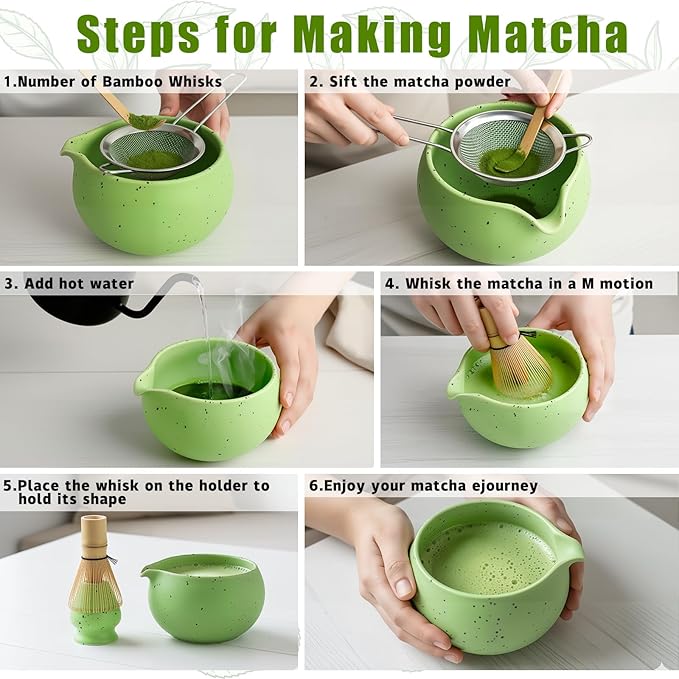 Steps for Making Matcha

1.Number of Bamboo Whisks

2. Sift the matcha powder

3. Add hot water

4. Whisk the matcha in a M motion

5.Place the whisk on the holder to hold its shape

6.Enjoy your matcha ejourney