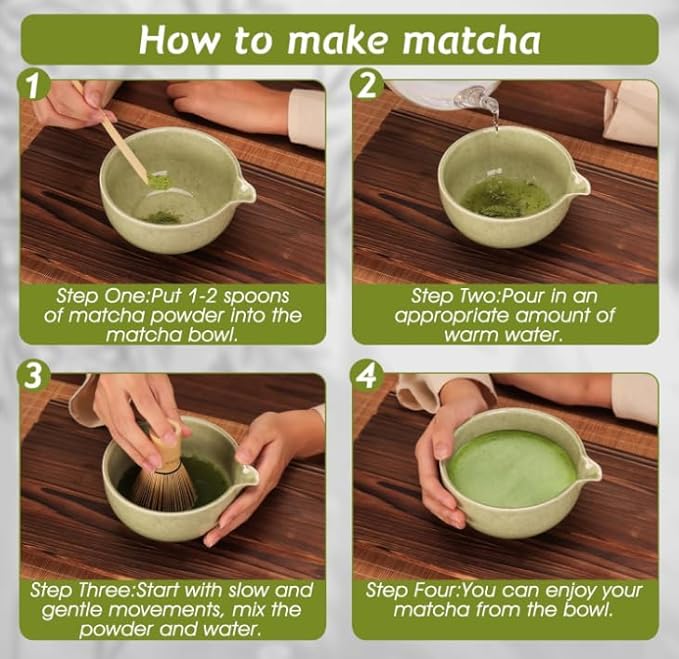 How to make matcha

1

Step One:Put 1-2 spoons of matcha powder into the matcha bowl.

2

Step Two:Pour in an appropriate amount of warm water.

3

Step Three:Start with slow and gentle movements, mix the powder and water.

4

Step Four:You can enjoy your matcha from the bowl.