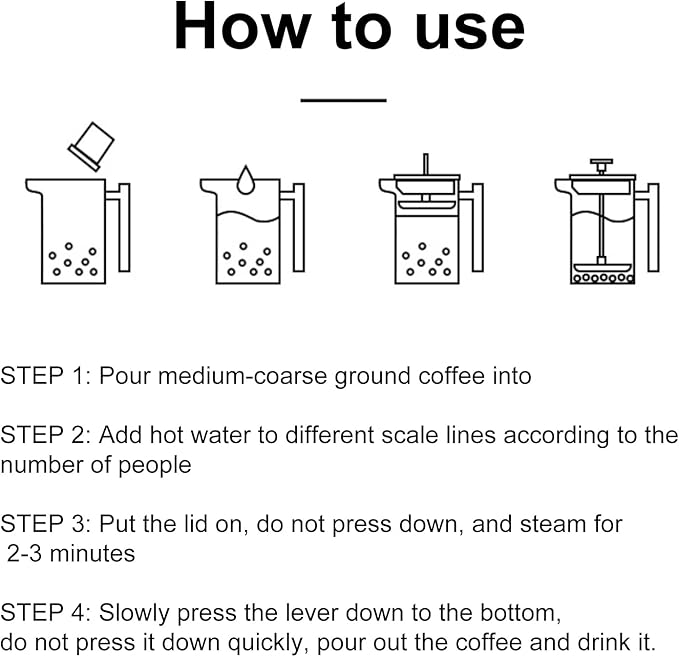 How to use

STEP 1: Pour medium-coarse ground coffee into

STEP 2: Add hot water to different scale lines according to the number of people

STEP 3: Put the lid on, do not press down, and steam for 2-3 minutes

STEP 4: Slowly press the lever down to the bottom, do not press it down quickly, pour out the coffee and drink it.