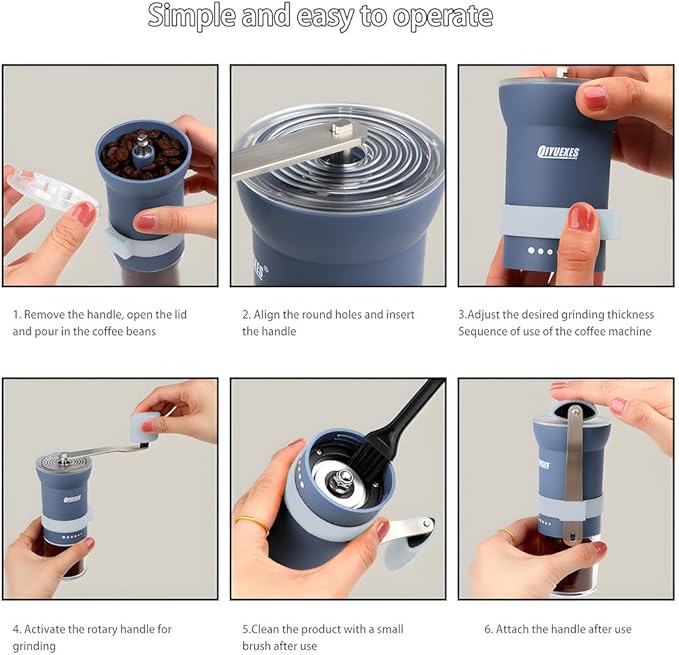 Simple and easy to operate

QIYUEXES

1. Remove the handle, open the lid and pour in the coffee beans

2. Align the round holes and insert the handle

3.Adjust the desired grinding thickness Sequence of use of the coffee machine

QIYUEXES

QIYUEXES

4. Activate the rotary handle for grinding

5.Clean the product with a small brush after use

6. Attach the handle after use