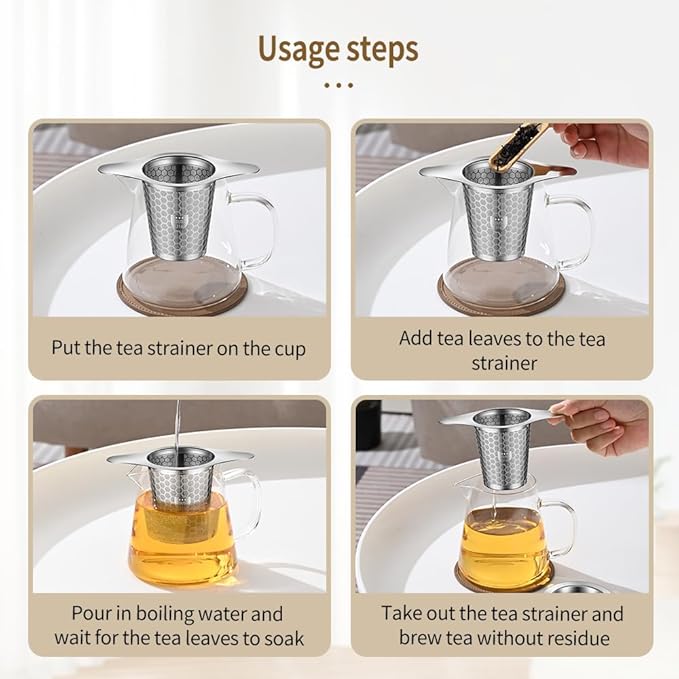 Usage steps

...

Put the tea strainer on the cup

Add tea leaves to the tea strainer

Pour in boiling water and wait for the tea leaves to soak

Take out the tea strainer and brew tea without residue