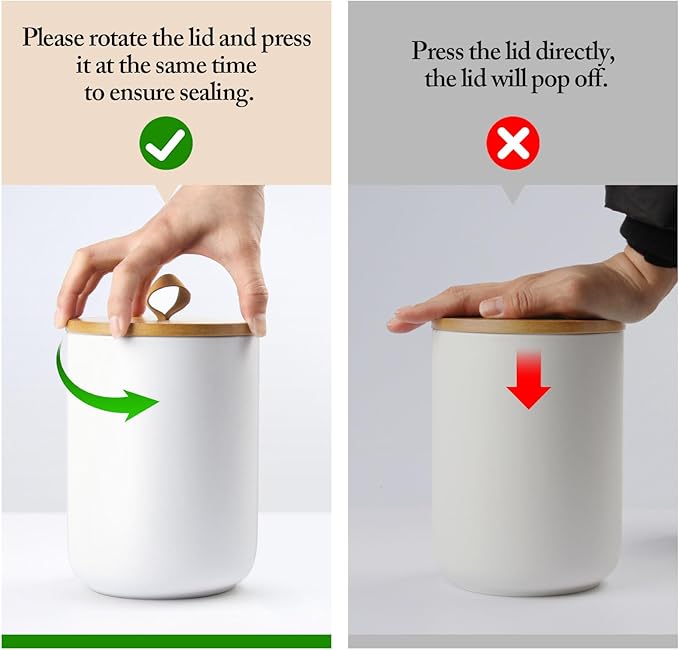 Please rotate the lid and press it at the same time to ensure sealing.

Press the lid directly, the lid will pop off.