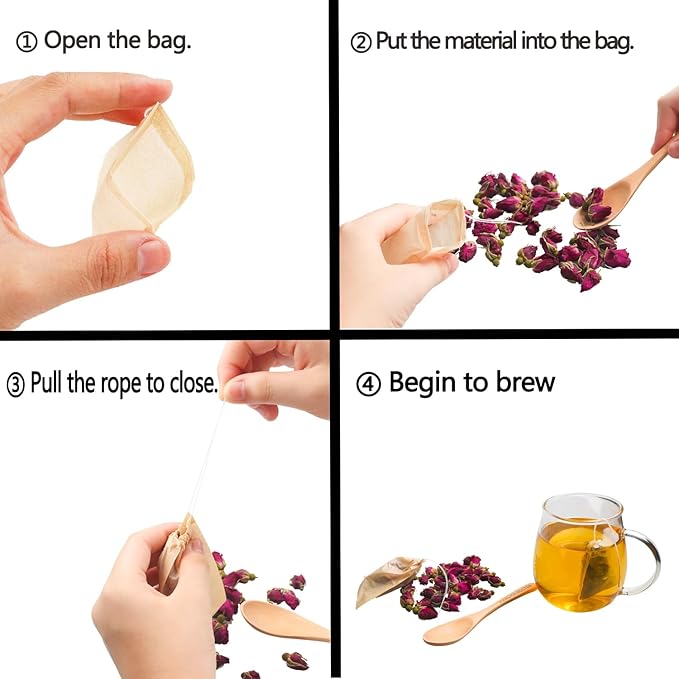 ① Open the bag.

② Put the material into the bag.

③ Pull the rope to close.

④ Begin to brew