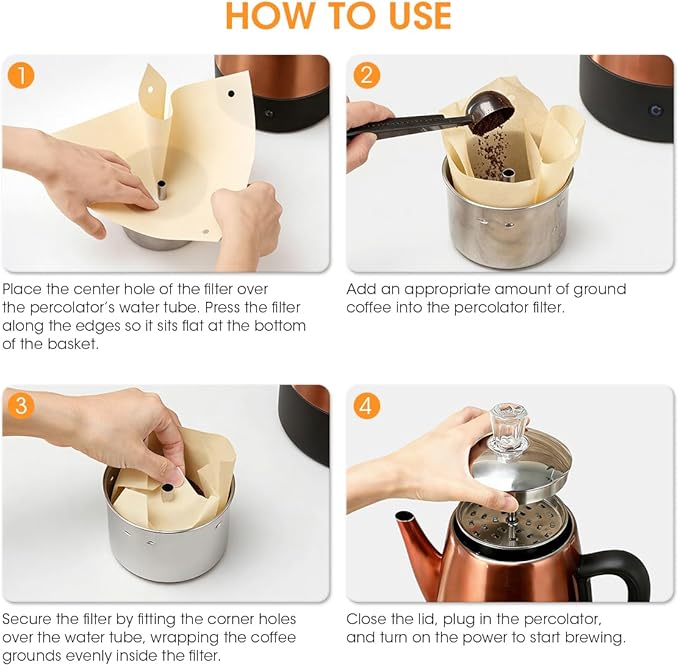 HOW TO USE

1

Place the center hole of the filter over the percolator's water tube. Press the filter along the edges so it sits flat at the bottom of the basket.

2

Add an appropriate amount of ground coffee into the percolator filter.

3

Secure the filter by fitting the corner holes over the water tube, wrapping the coffee grounds evenly inside the filter.

4

Close the lid, plug in the percolator, and turn on the power to start brewing.