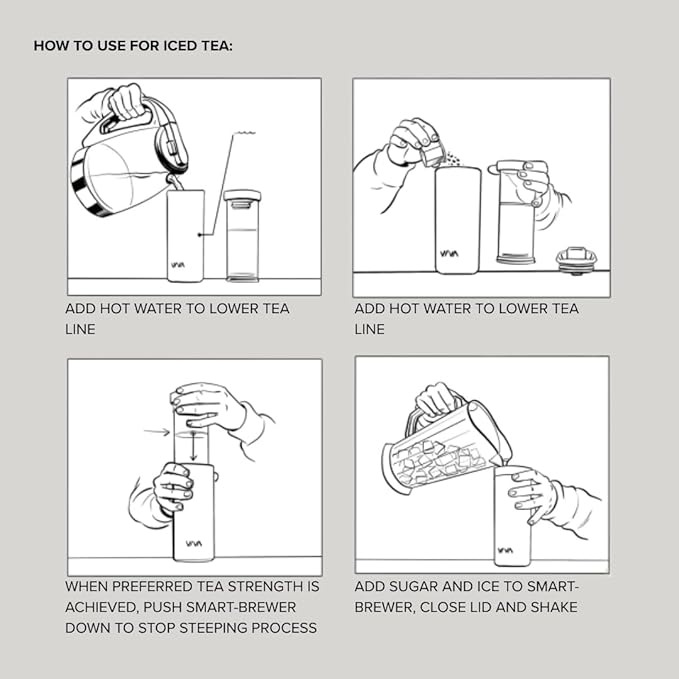 HOW TO USE FOR ICED TEA:

VIVA

ADD HOT WATER TO LOWER TEA LINE

VIVA

ADD HOT WATER TO LOWER TEA LINE

VIVA

WHEN PREFERRED TEA STRENGTH IS ACHIEVED, PUSH SMART-BREWER DOWN TO STOP STEEPING PROCESS

VIVA

ADD SUGAR AND ICE TO SMART-BREWER, CLOSE LID AND SHAKE