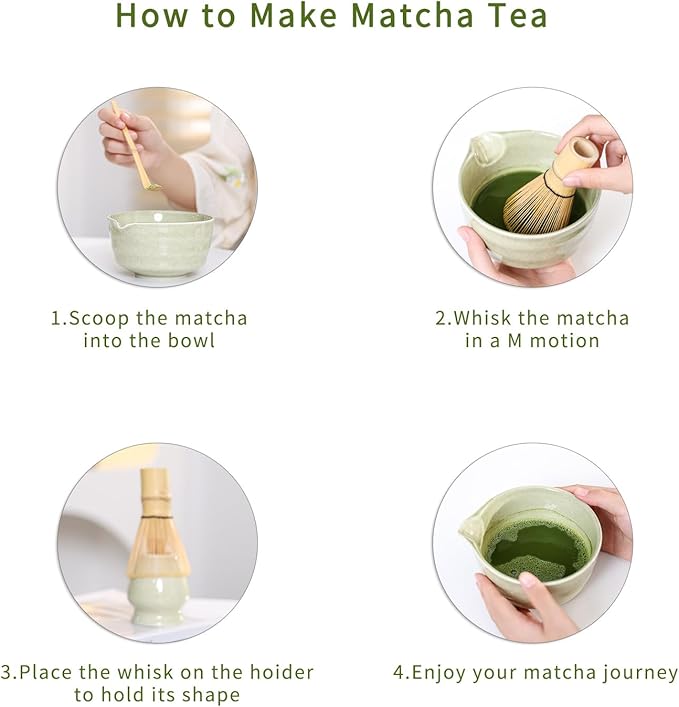 How to Make Matcha Tea

1.Scoop the matcha into the bowl

2.Whisk the matcha in a M motion

3.Place the whisk on the hoider to hold its shape

4.Enjoy your matcha journey