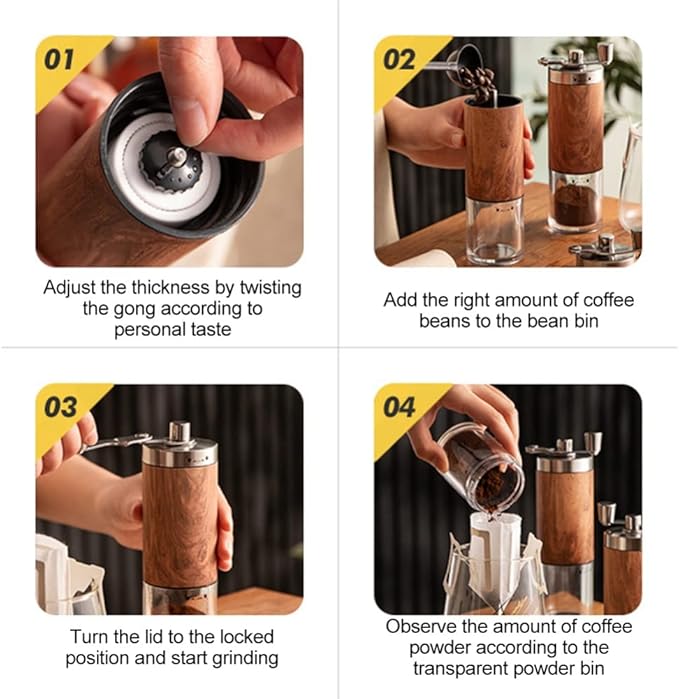 01

Adjust the thickness by twisting the gong according to personal taste

02

Add the right amount of coffee beans to the bean bin

03

Turn the lid to the locked position and start grinding

04

Observe the amount of coffee powder according to the transparent powder bin