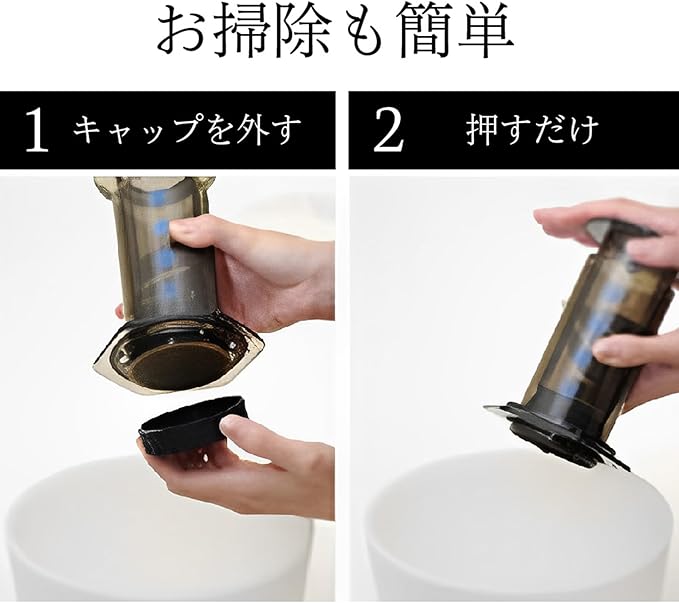 お掃除も簡単

1 キャップを外す

2 押すだけ